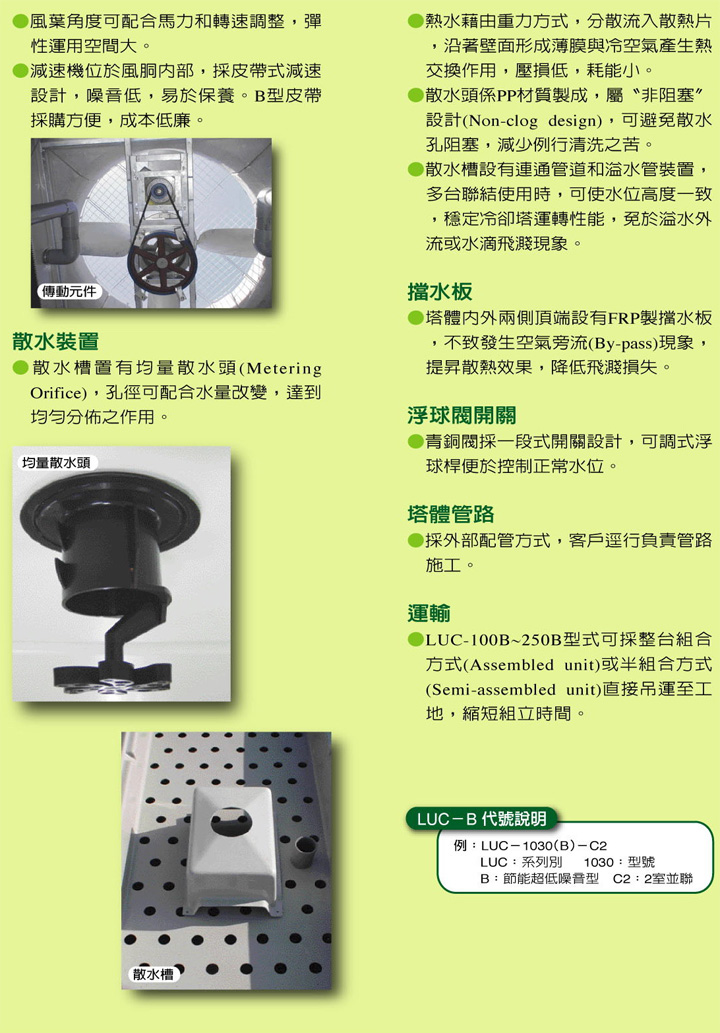 ●風葉角度可配合馬力和轉速調整，彈性運用空間大。

●減速機位於風胴內部，採皮帶式減速設計，噪音低，易於保養。B型皮帶採購方便，成本低廉。

傳動元件

散水裝置

●散水槽置有均量散水頭(Metering Orifice)，孔徑可配合水量改變，達到均勻分佈之作用。

均量散水頭

散水槽

●熱水藉由重力方式，分散流入散熱片，沿著壁面形成薄膜與冷空氣產生熱交換作用，壓損低，耗能小。

●散水頭係PP材質製成，屬〝非阻塞〞設計(Non-clog design)，可避免散水孔阻塞，減少例行清洗之苦。

●散水槽設有連通管道和溢水管裝置，多台聯結使用時，可使水位高度一致，穩定冷卻塔運轉性能，免於溢水外流或水滴飛濺現象。

擋水板

●塔體內外兩側頂端設有FRP製擋水板，不致發生空氣旁流(By-pass)現象，提昇散熱效果，降低飛濺損失。

浮球閥開關

●青銅閥採一段式開關設計，可調式浮球桿便於控制正常水位。

塔體管路

●採外部配管方式，客戶逕行負責管路施工。

運輸

●LUC-100B~250B型式可採整台組合方式(Assembled unit)或半組合方式(Semi-assembled unit)直接吊運至工地，縮短組立時間。

LUC－B 代號說明

例：LUC－1030(B)－C2
LUC：系列別　1030：型號
B：節能超低噪音型　C2：2室並聯